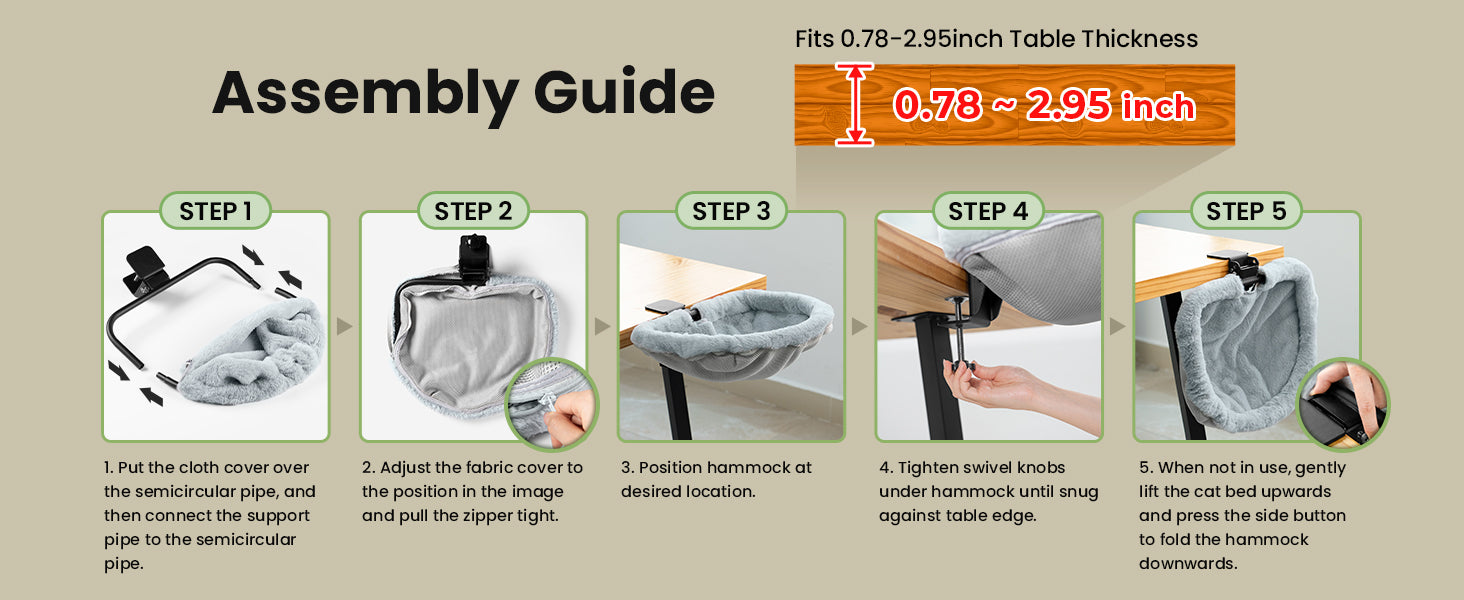 Assembly Guide

Fits 0.78-2.95inch Table Thickness

0.78 ~ 2.95 inch

STEP 1

1. Put the cloth cover over the semicircular pipe, and then connect the support pipe to the semicircular pipe.

STEP 2

2. Adjust the fabric cover to the position in the image and pull the zipper tight.

STEP 3

3. Position hammock at desired location.

STEP 4

4. Tighten swivel knobs under hammock until snug against table edge.

STEP 5

5. When not in use, gently lift the cat bed upwards and press the side button to fold the hammock downwards.