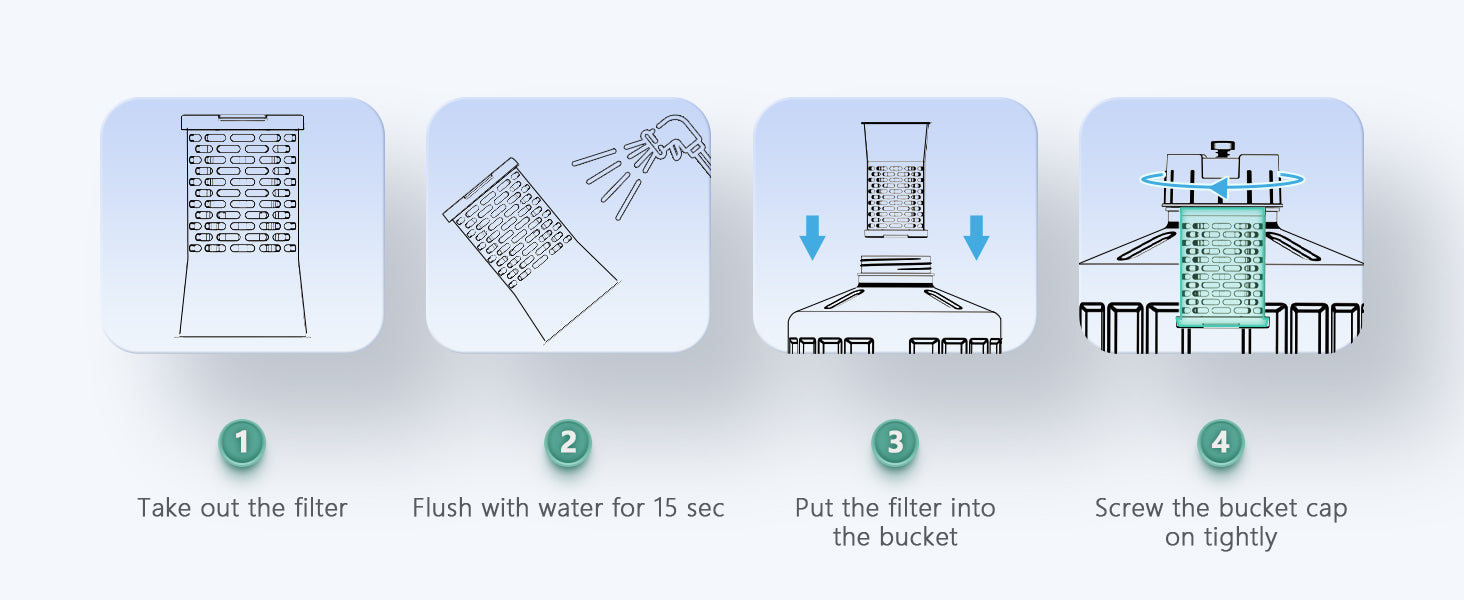 1
Take out the filter

2
Flush with water for 15 sec

3
Put the filter into the bucket

4
Screw the bucket cap on tightly