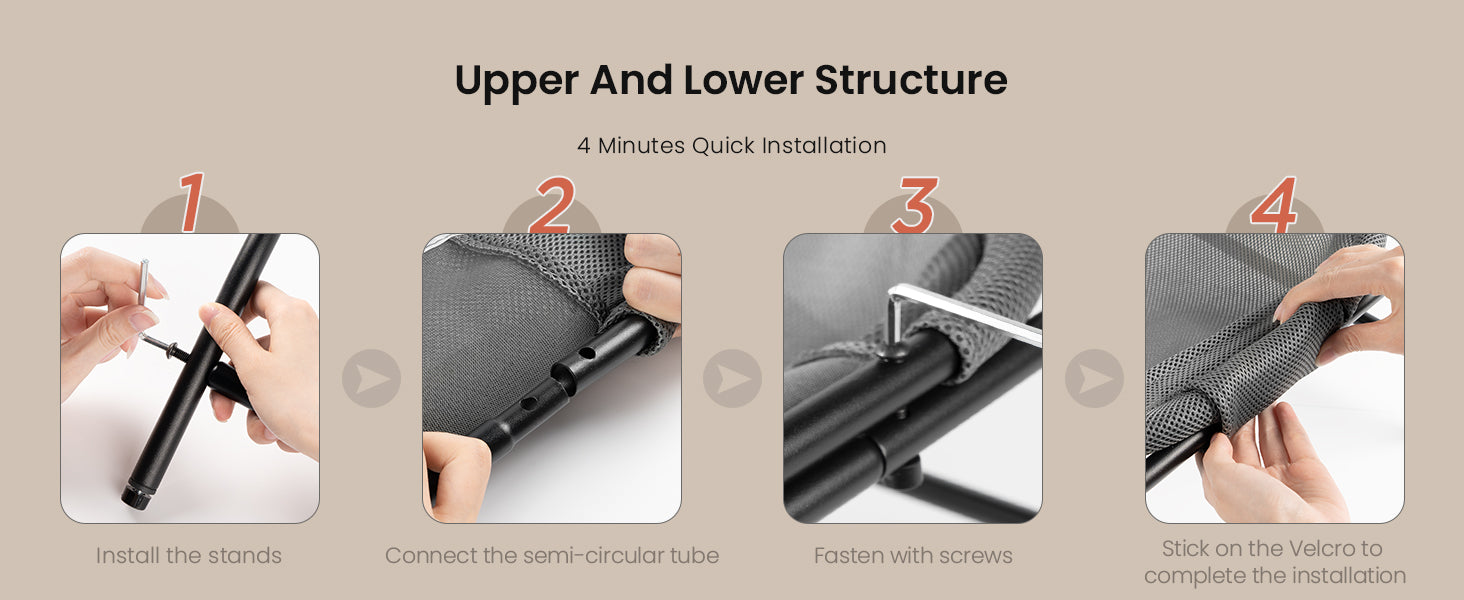 Upper And Lower Structure

4 Minutes Quick Installation

1

Install the stands

2

Connect the semi-circular tube

3

Fasten with screws

4

Stick on the Velcro to complete the installation