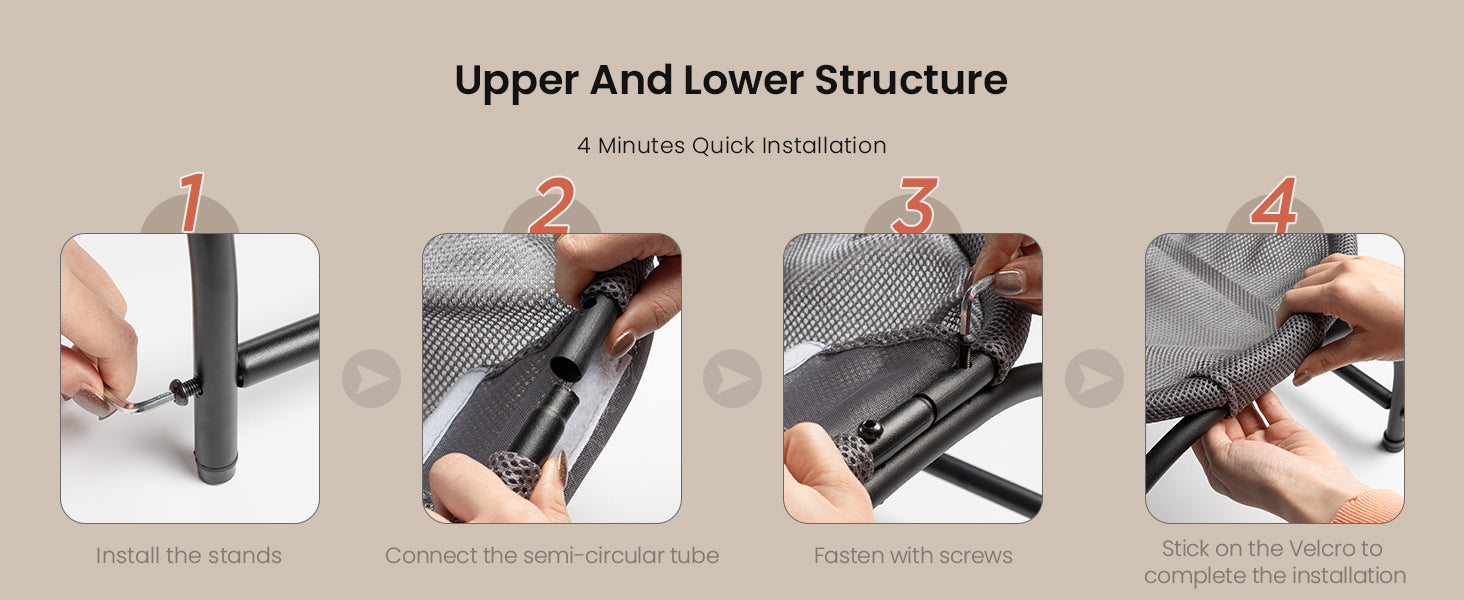 Upper And Lower Structure

4 Minutes Quick Installation

1

Install the stands

2

Connect the semi-circular tube

3

Fasten with screws

4

Stick on the Velcro to complete the installation