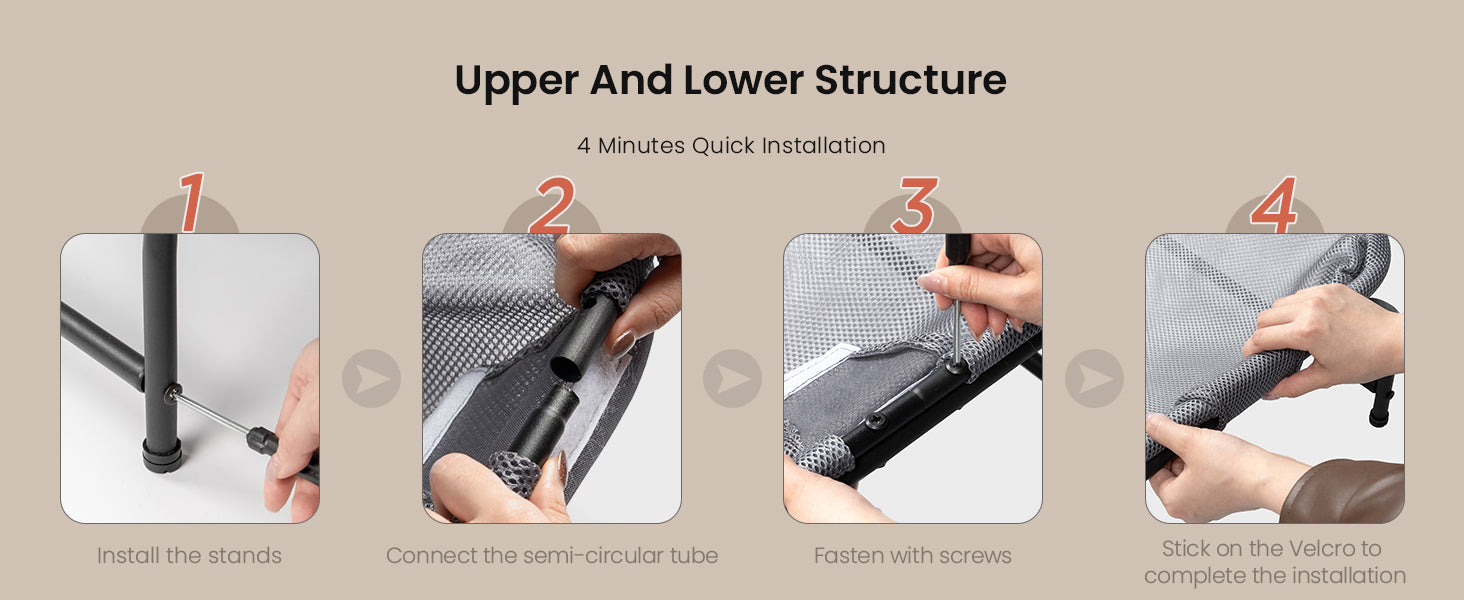 Upper And Lower Structure

4 Minutes Quick Installation

1

Install the stands

2

Connect the semi-circular tube

3

Fasten with screws

4

Stick on the Velcro to complete the installation