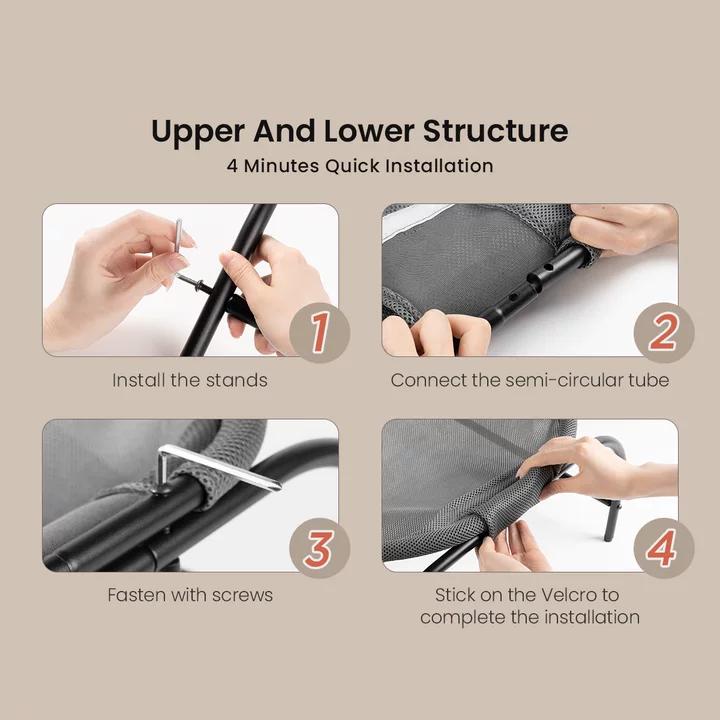 Upper And Lower Structure
4 Minutes Quick Installation

1
Install the stands

2
Connect the semi-circular tube

3
Fasten with screws

4
Stick on the Velcro to complete the installation