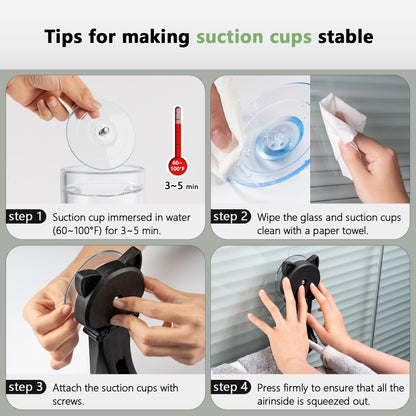 Tips for making suction cups stable

60~100°F

3~5 min

step 1 Suction cup immersed in water (60~100°F) for 3~5 min.

step 2 Wipe the glass and suction cups clean with a paper towel.

step 3 Attach the suction cups with screws.

step 4 Press firmly to ensure that all the airinside is squeezed out.