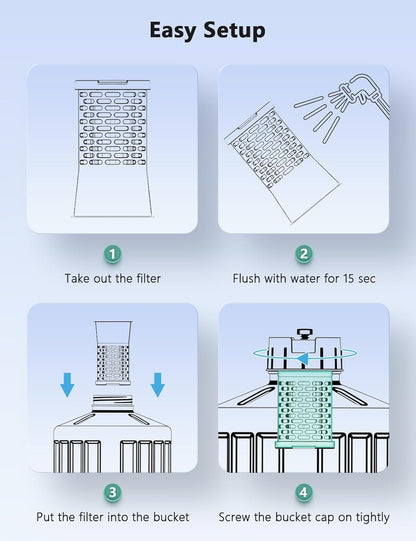 Easy Setup

1
Take out the filter

2
Flush with water for 15 sec

3
Put the filter into the bucket

4
Screw the bucket cap on tightly