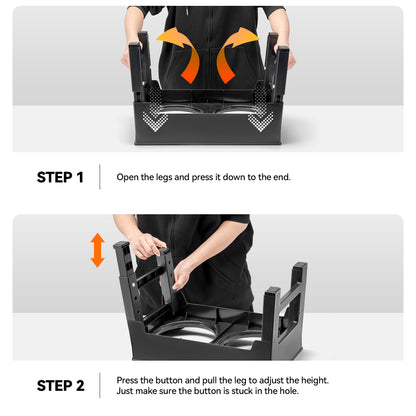 STEP 1

Open the legs and press it down to the end.

STEP 2

Press the button and pull the leg to adjust the height. Just make sure the button is stuck in the hole.