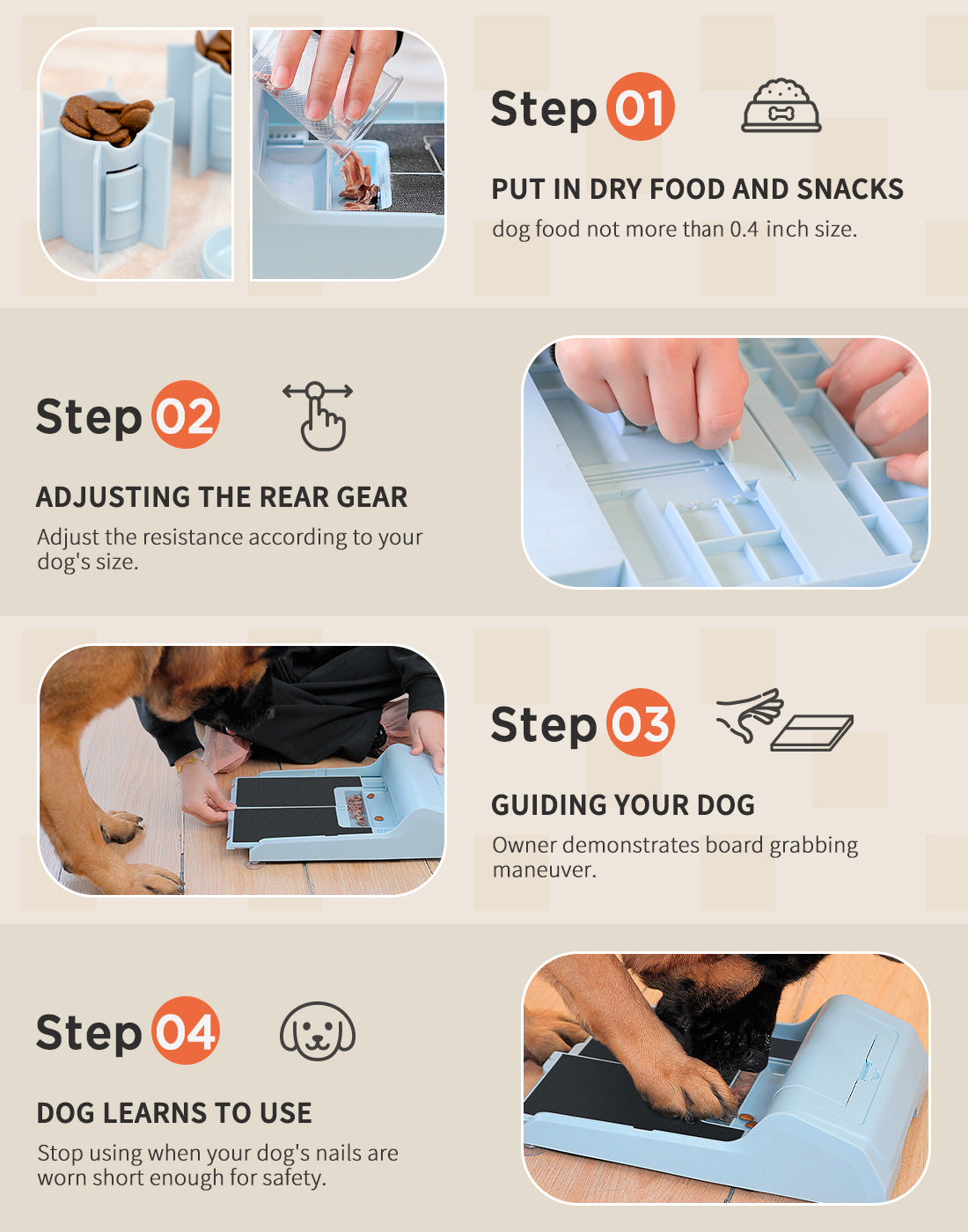 Step 01

PUT IN DRY FOOD AND SNACKS

dog food not more than 0.4 inch size.

Step 02

ADJUSTING THE REAR GEAR

Adjust the resistance according to your dog's size.

Step 03

GUIDING YOUR DOG

Owner demonstrates board grabbing maneuver.

Step 04

DOG LEARNS TO USE

Stop using when your dog's nails are worn short enough for safety.