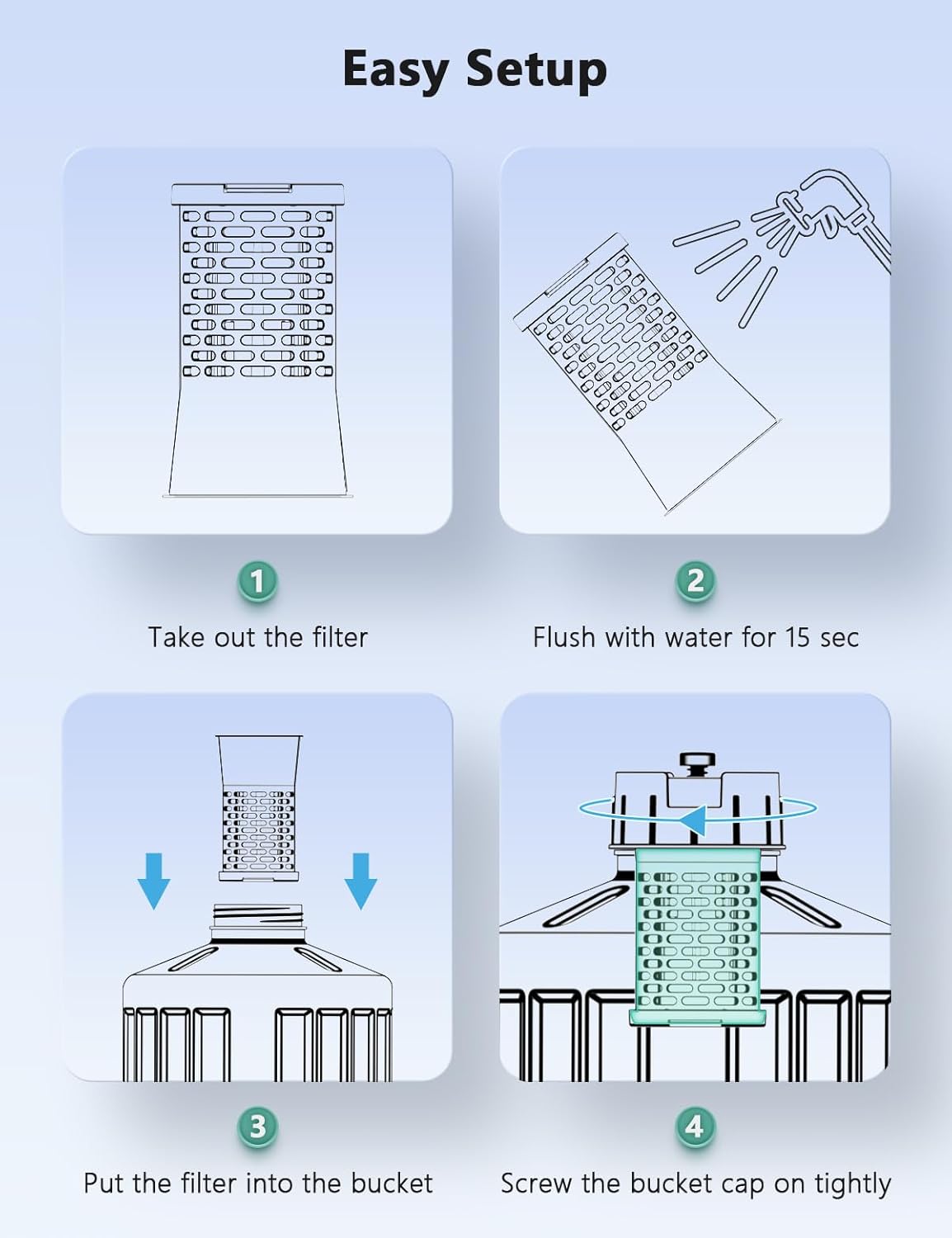 Easy Setup

1
Take out the filter

2
Flush with water for 15 sec

3
Put the filter into the bucket

4
Screw the bucket cap on tightly